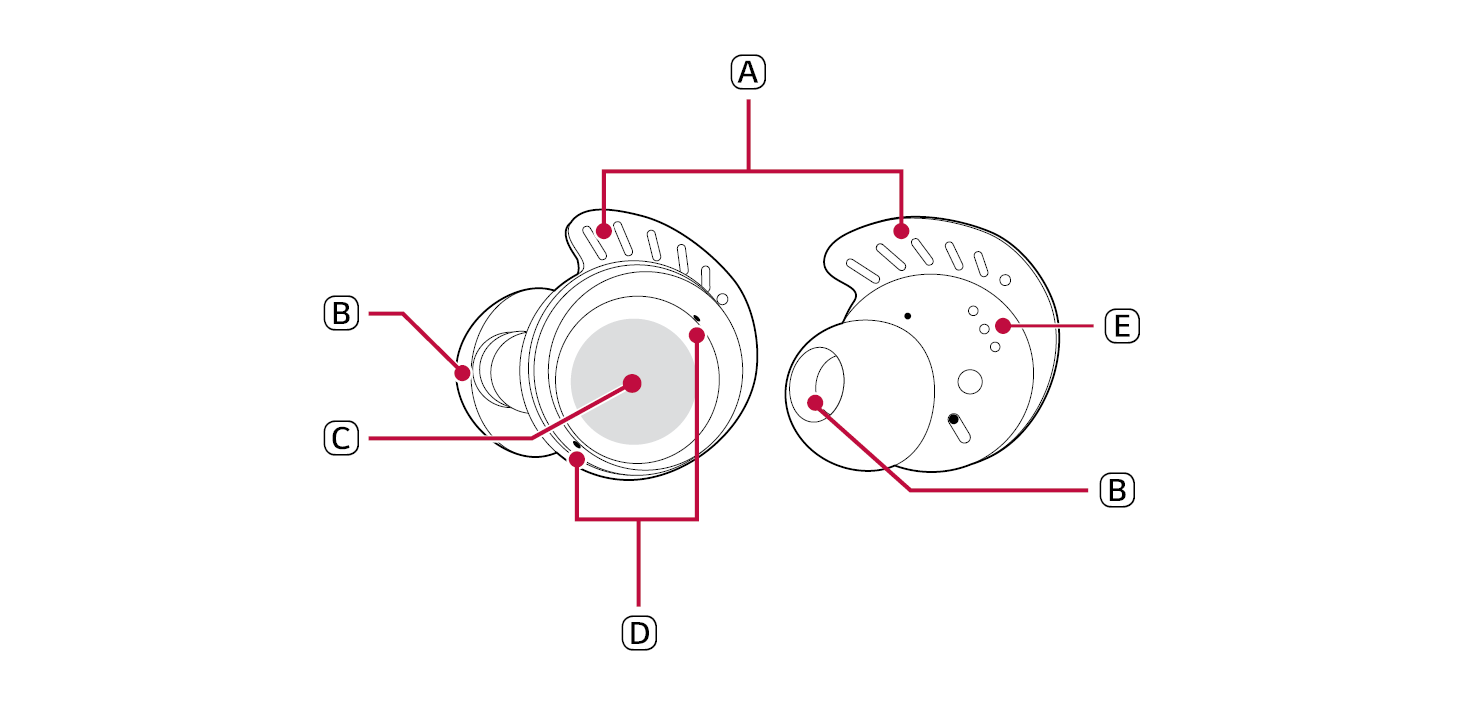 A
B
E
C
B
D