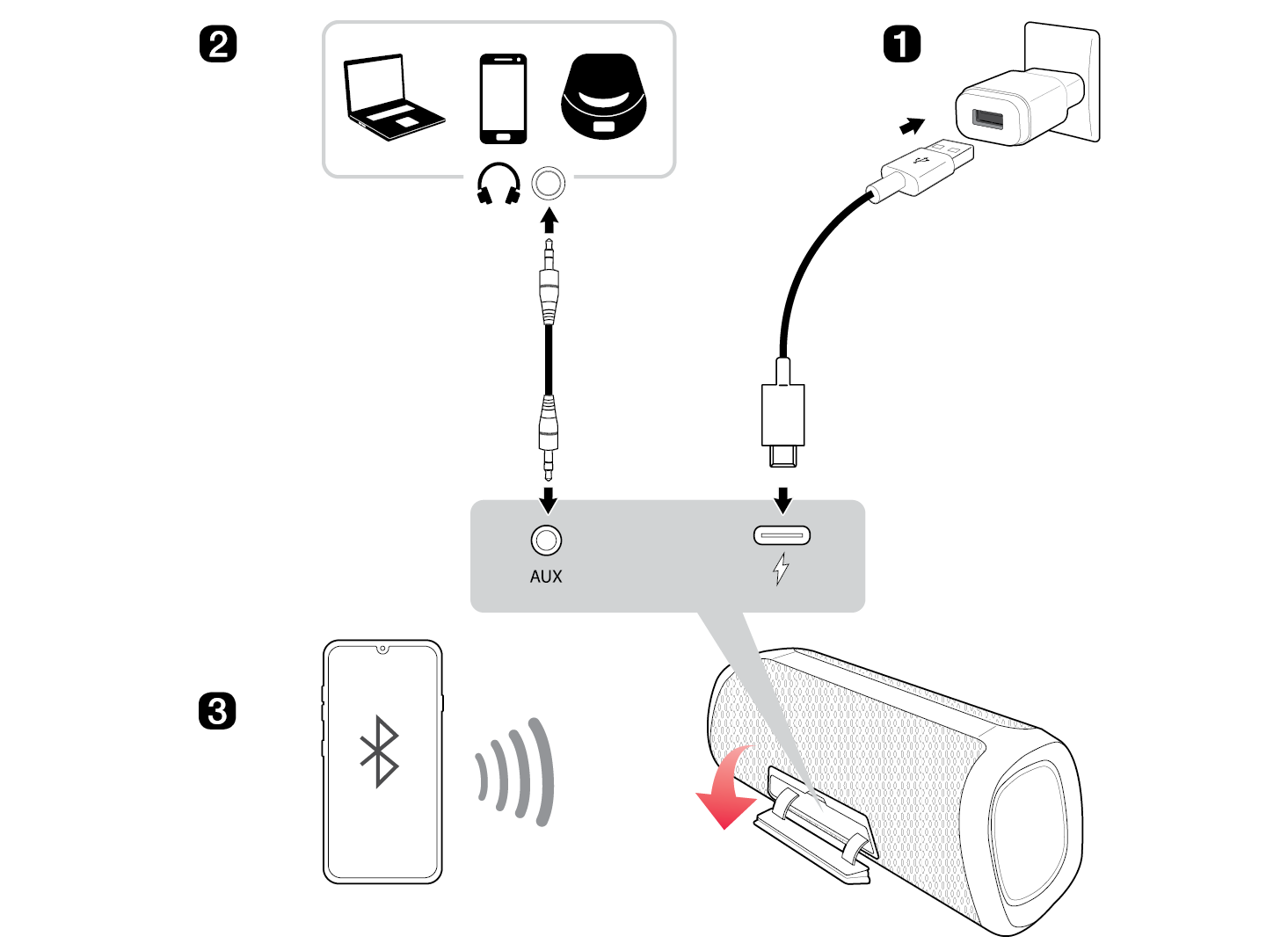 2

1

AUX

3