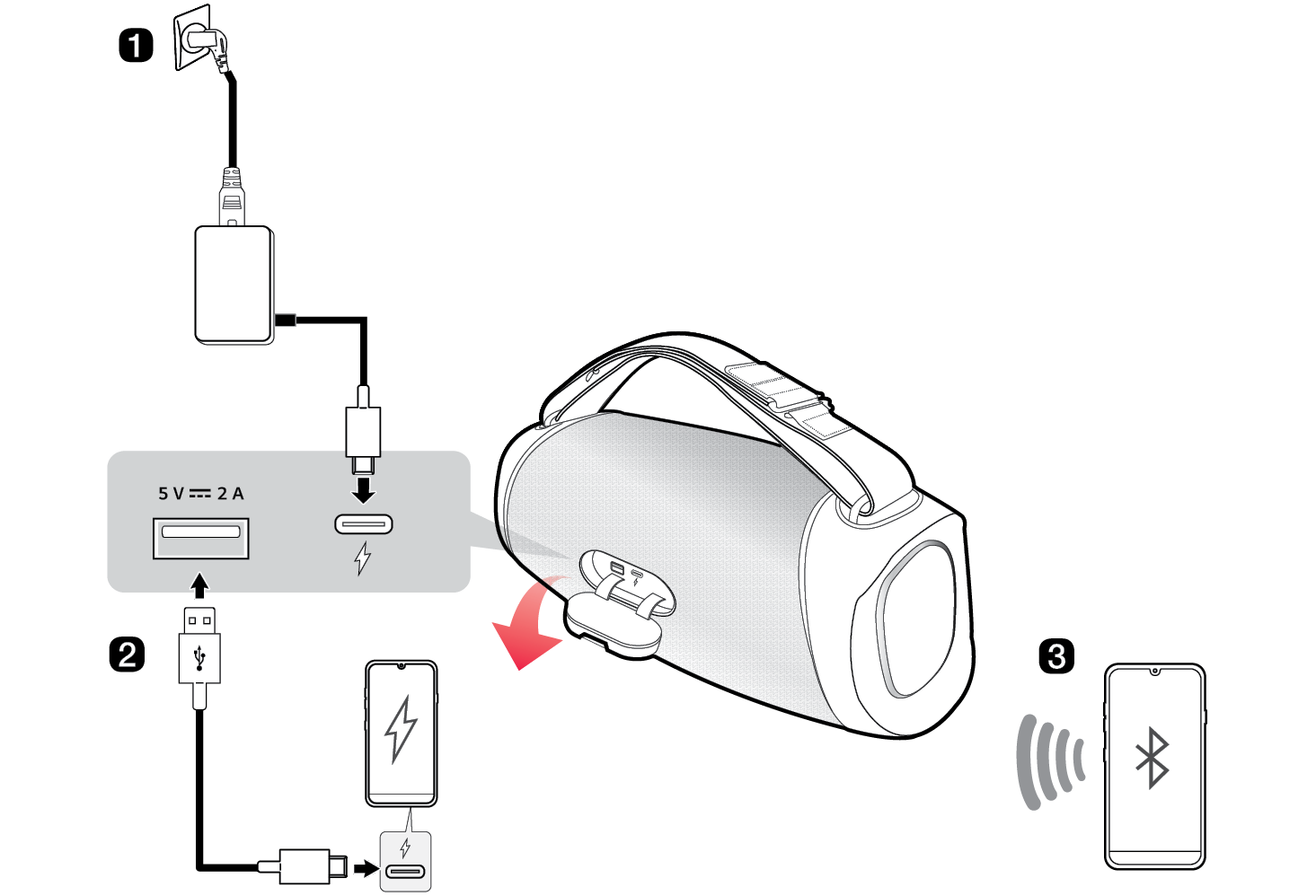 1

5 V ⎓ 2 A

2

3