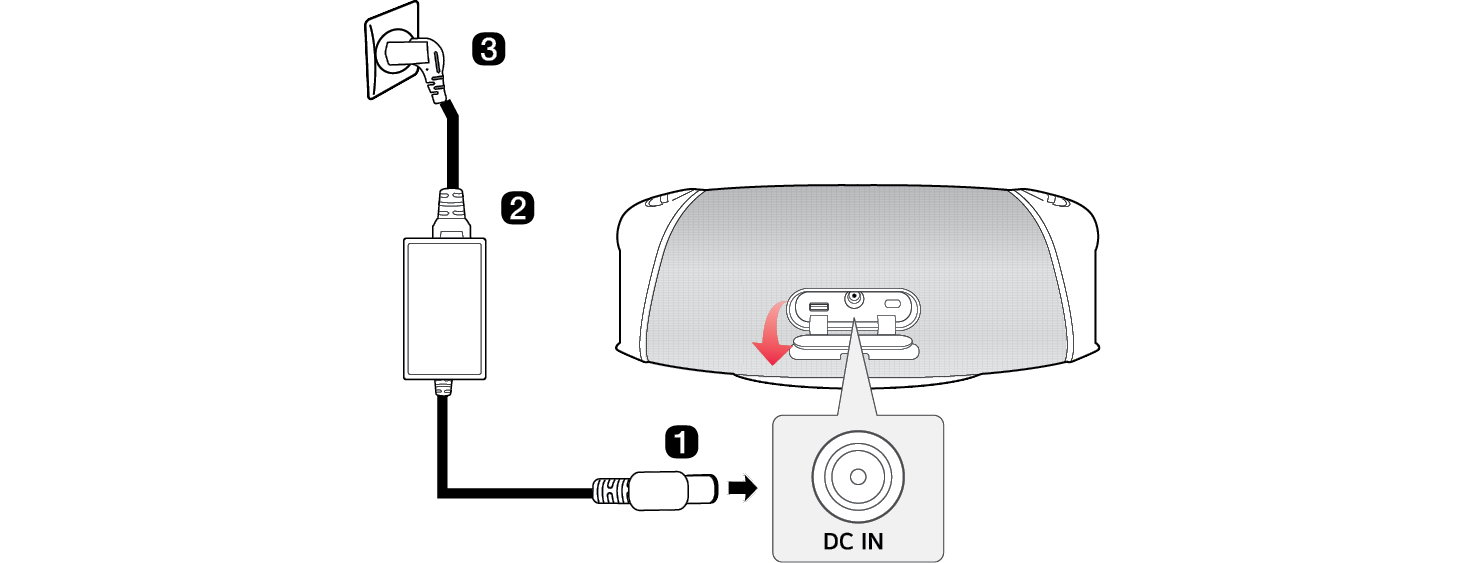 3
2
1
DC IN