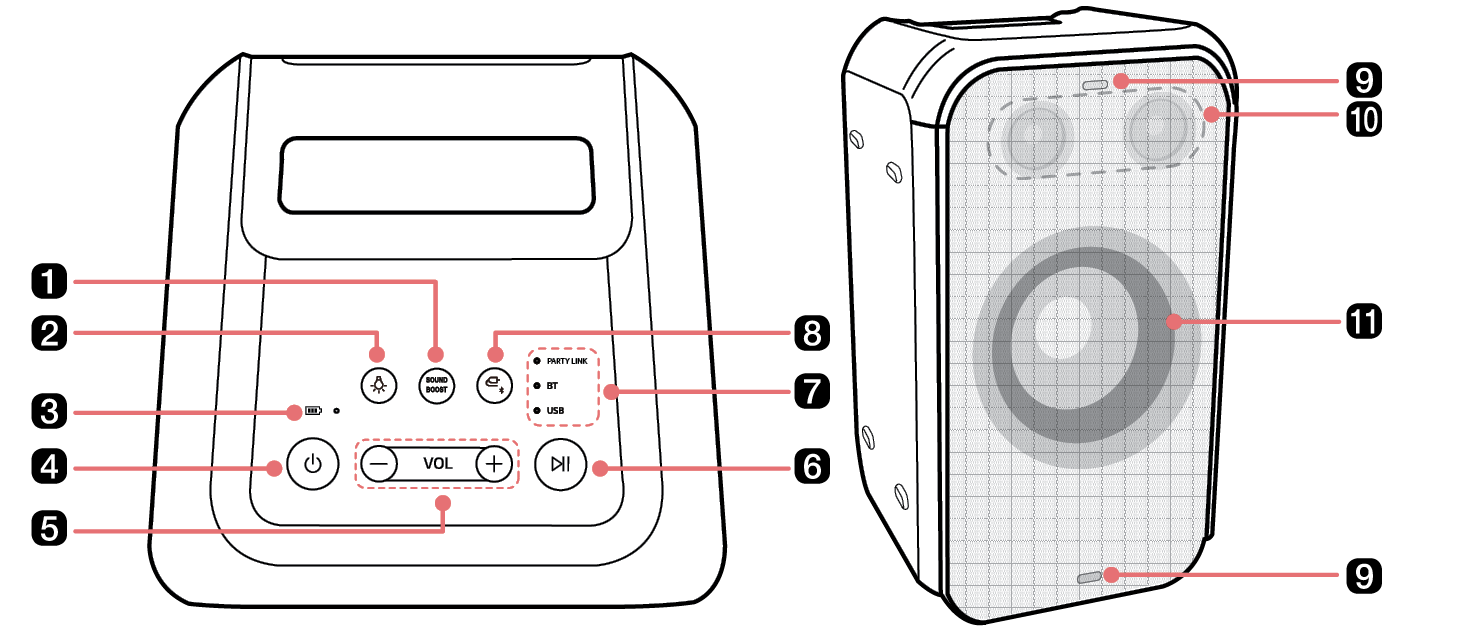 1
2
3
4
5
SOUND BOOST
VOL
PARTY LINK
BT
USB
8
7
6
9
10
11
9