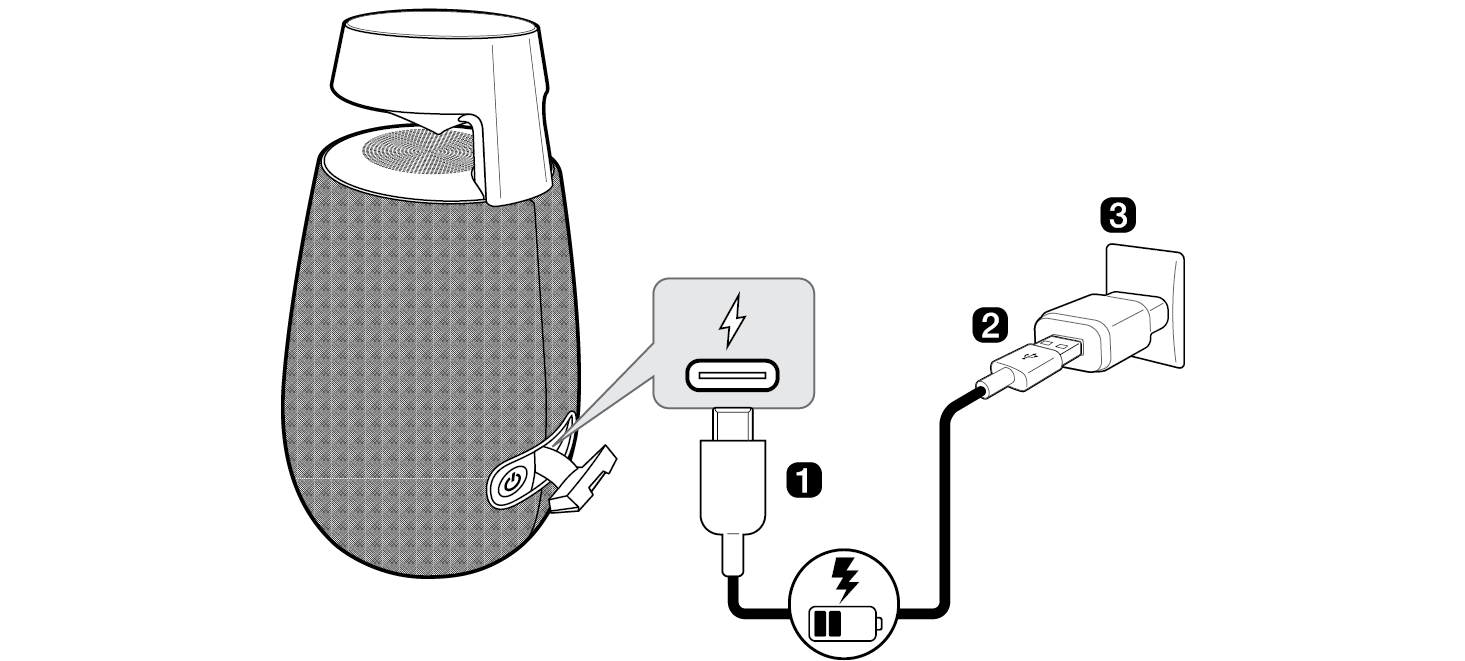 3

2

1