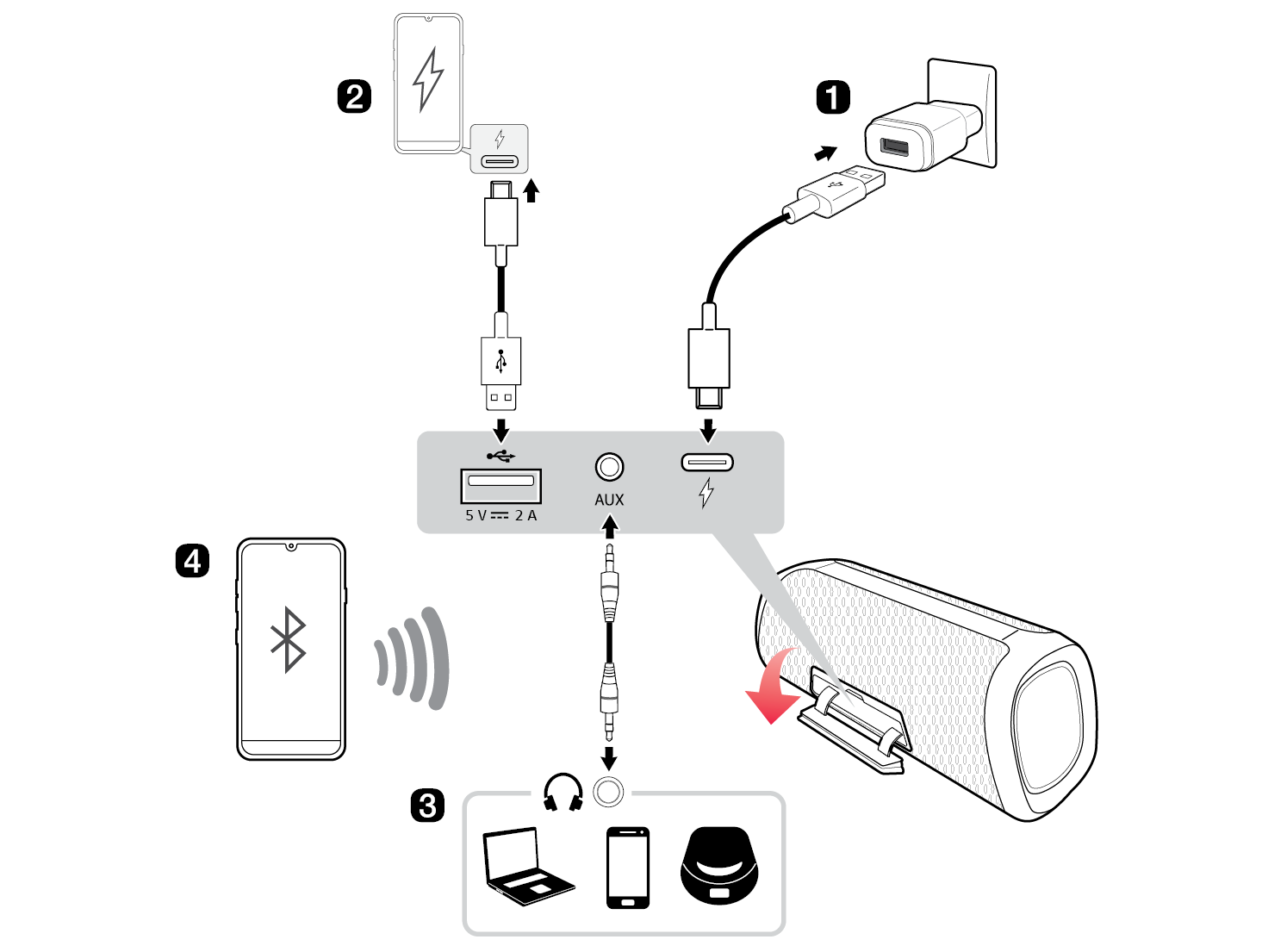 2

1

5 V ⎓ 2 A

AUX

4

3